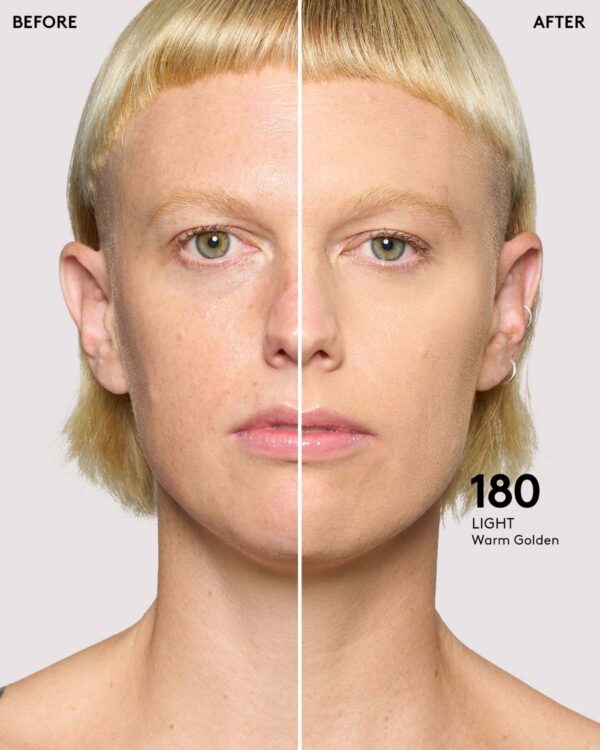 BEFORE

AFTER

180
LIGHT
Warm Golden